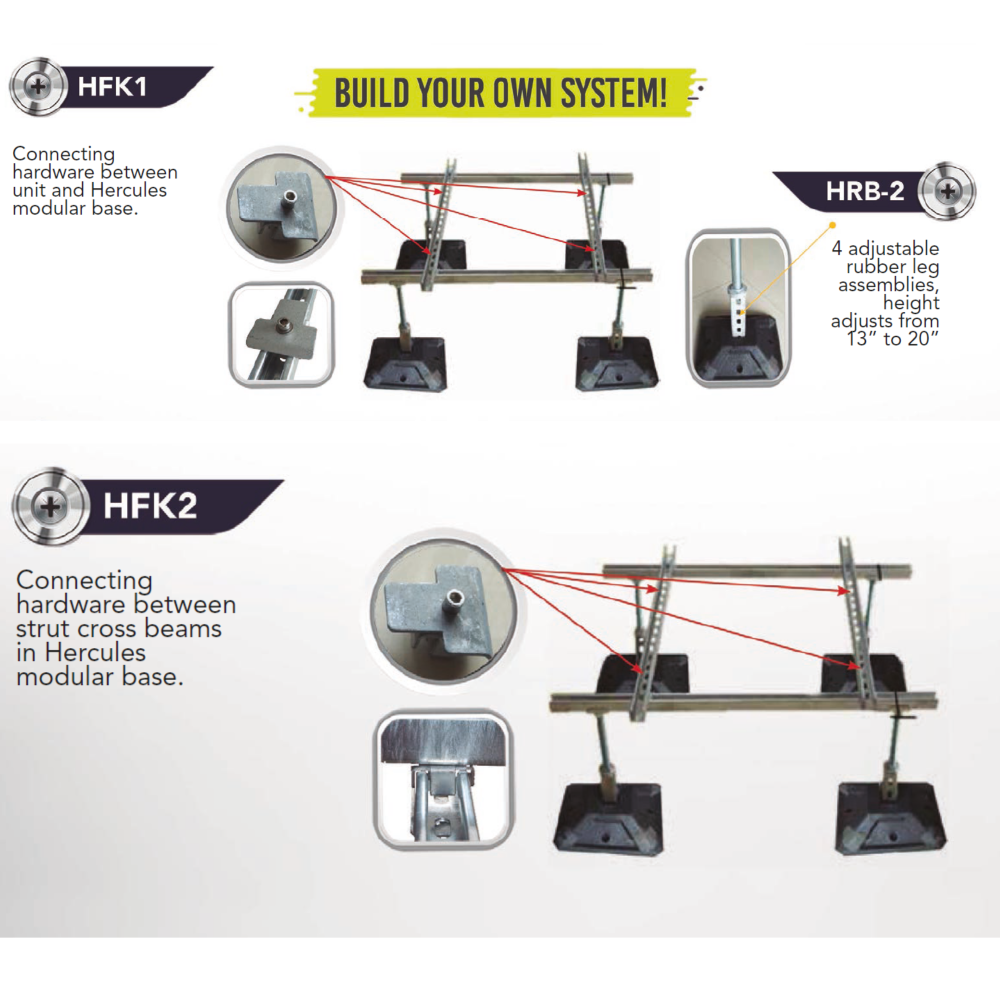 HFK1

BUILD YOUR OWN SYSTEM!

Connecting hardware between unit and Hercules modular base.

HRB-2

4 adjustable rubber leg assemblies, height adjusts from 13" to 20"

HFK2

Connecting hardware between strut cross beams in Hercules modular base.